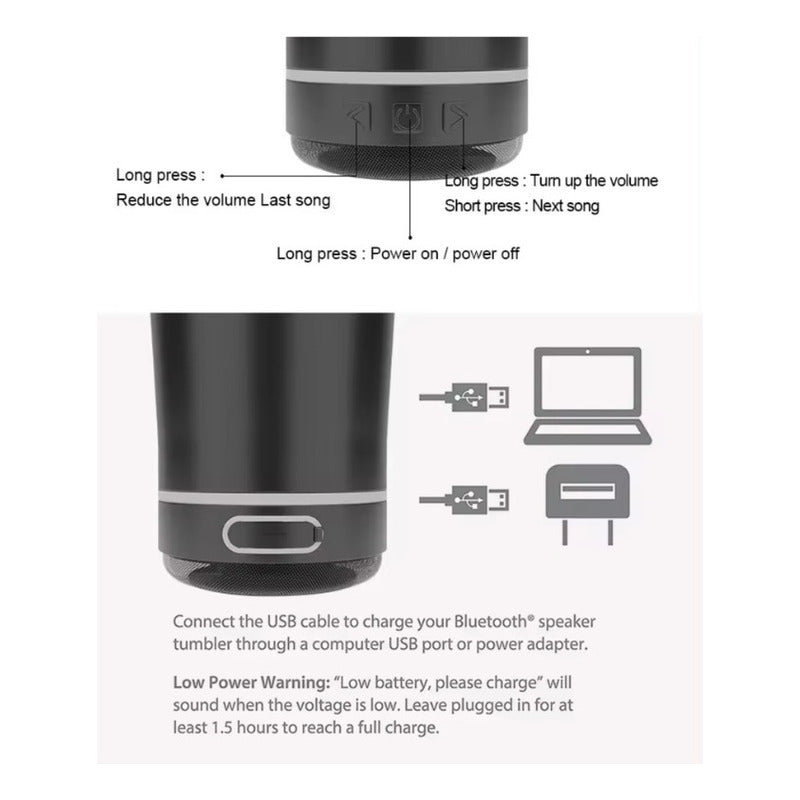 Long press :
Reduce the volume Last song

Long press : Turn up the volume
Short press : Next song

Long press : Power on / power off

Connect the USB cable to charge your Bluetooth® speaker tumbler through a computer USB port or power adapter.

Low Power Warning: "Low battery, please charge" will sound when the voltage is low. Leave plugged in for at least 1.5 hours to reach a full charge.