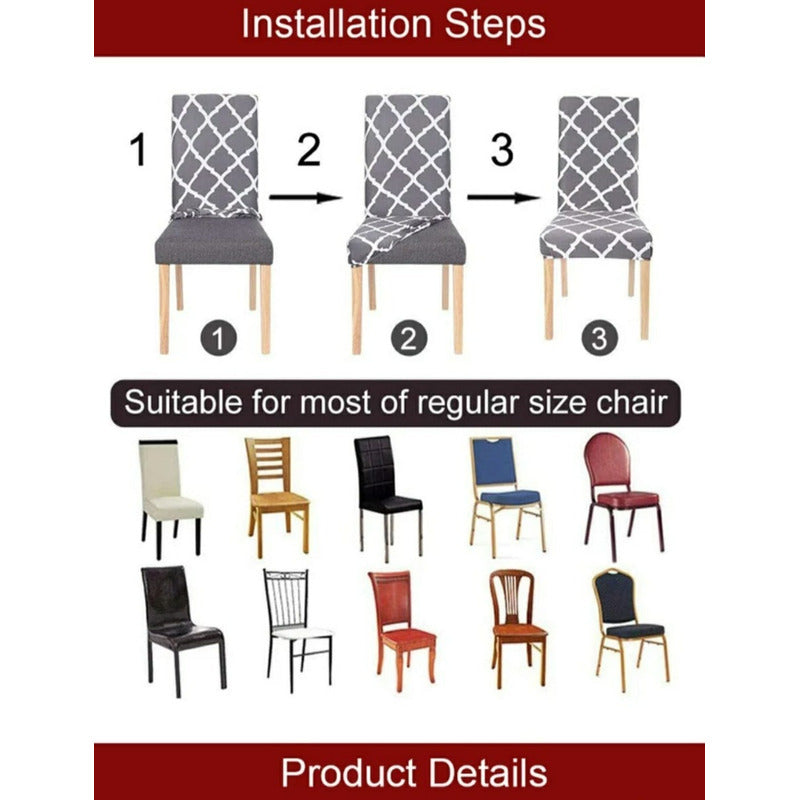 Installation Steps

1

2

3

1

2

3

Suitable for most of regular size chair

Product Details