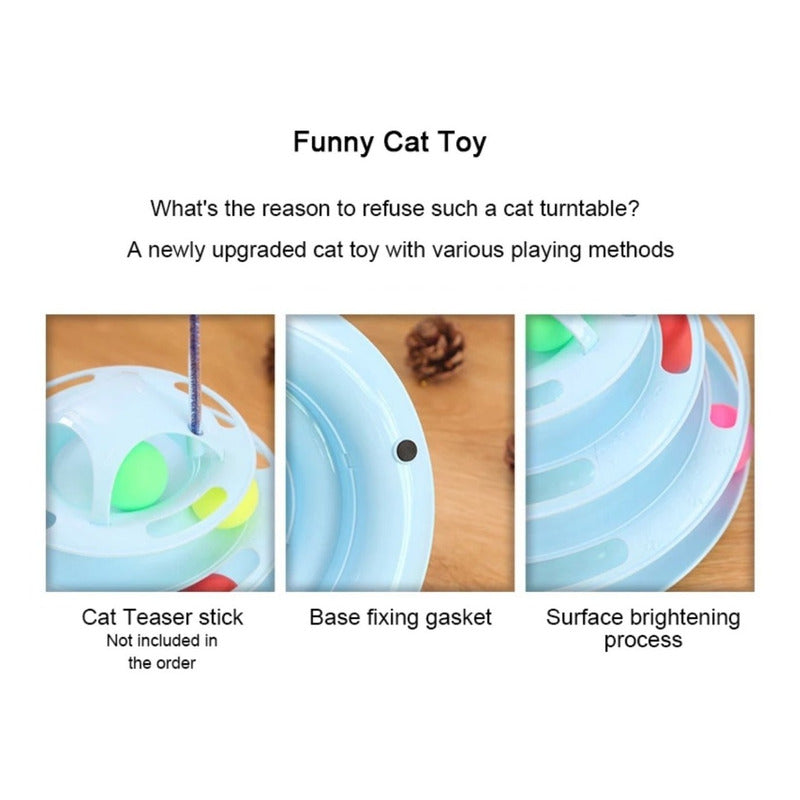 Funny Cat Toy

What's the reason to refuse such a cat turntable?

A newly upgraded cat toy with various playing methods

Cat Teaser stick
Not included in the order

Base fixing gasket

Surface brightening process