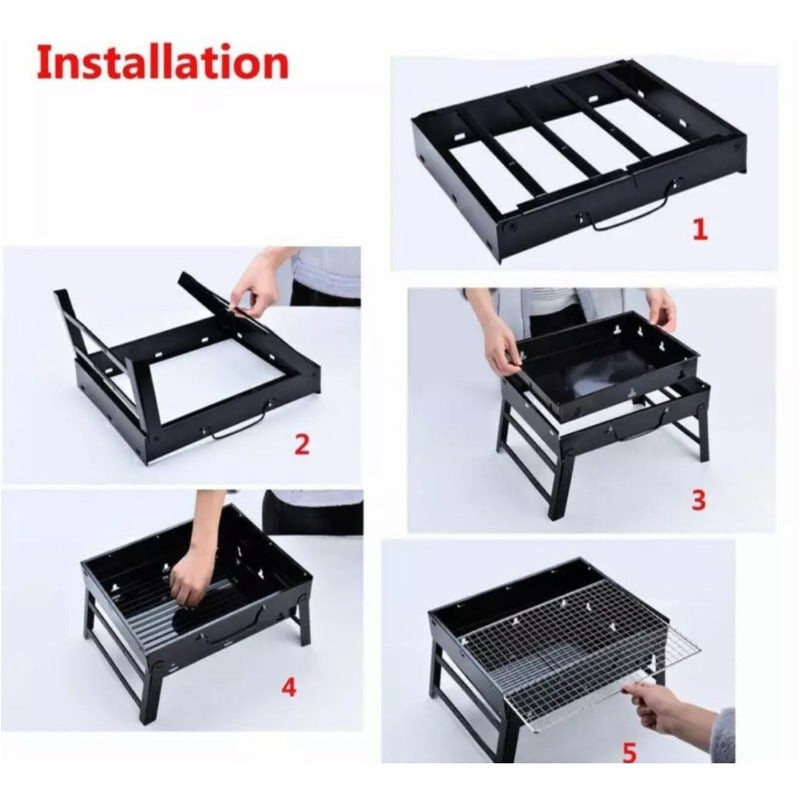 Installation

1

2

3

4

5