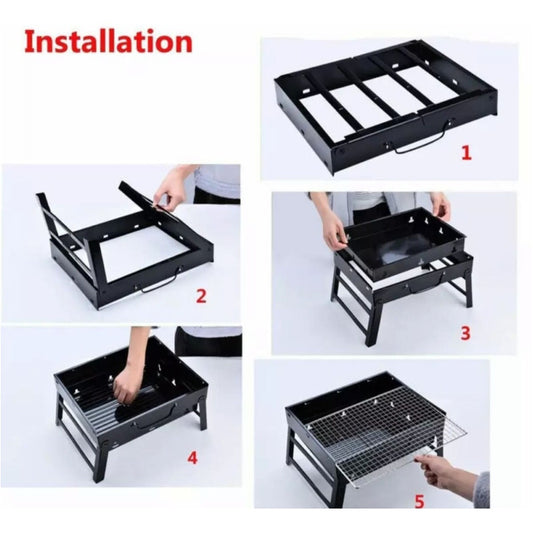 Installation

1

2

3

4

5