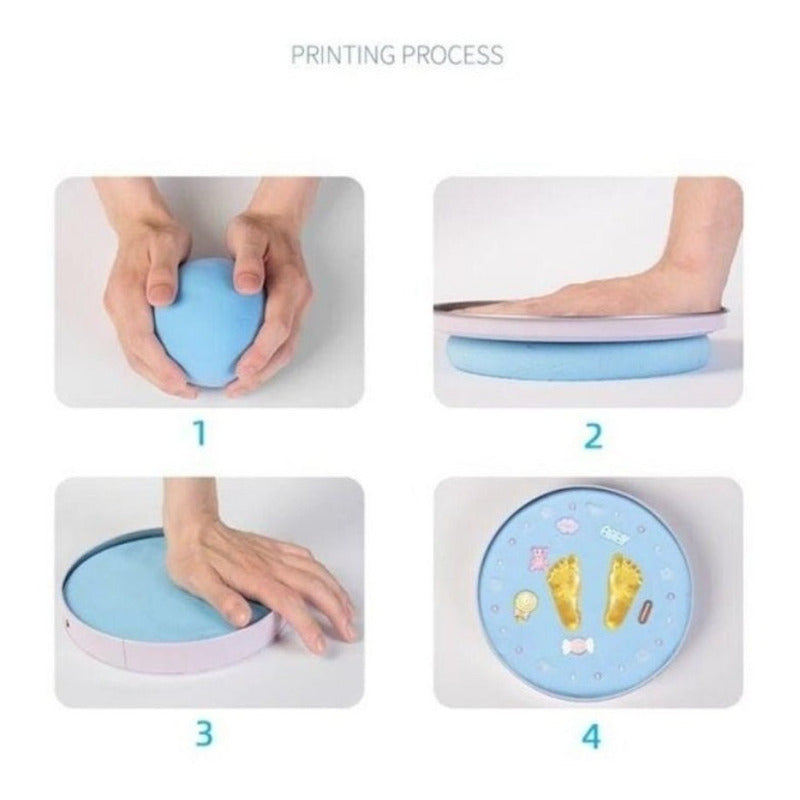 PRINTING PROCESS

1

2

3

4