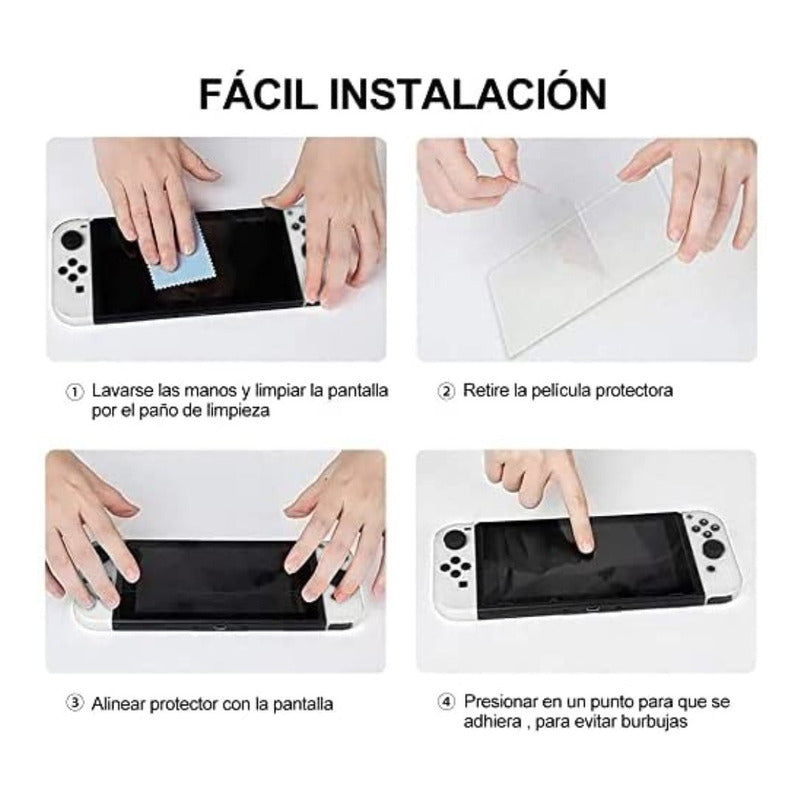 FÁCIL INSTALACIÓN

① Lavarse las manos y limpiar la pantalla por el paño de limpieza

② Retire la película protectora

③ Alinear protector con la pantalla

④ Presionar en un punto para que se adhiera , para evitar burbujas