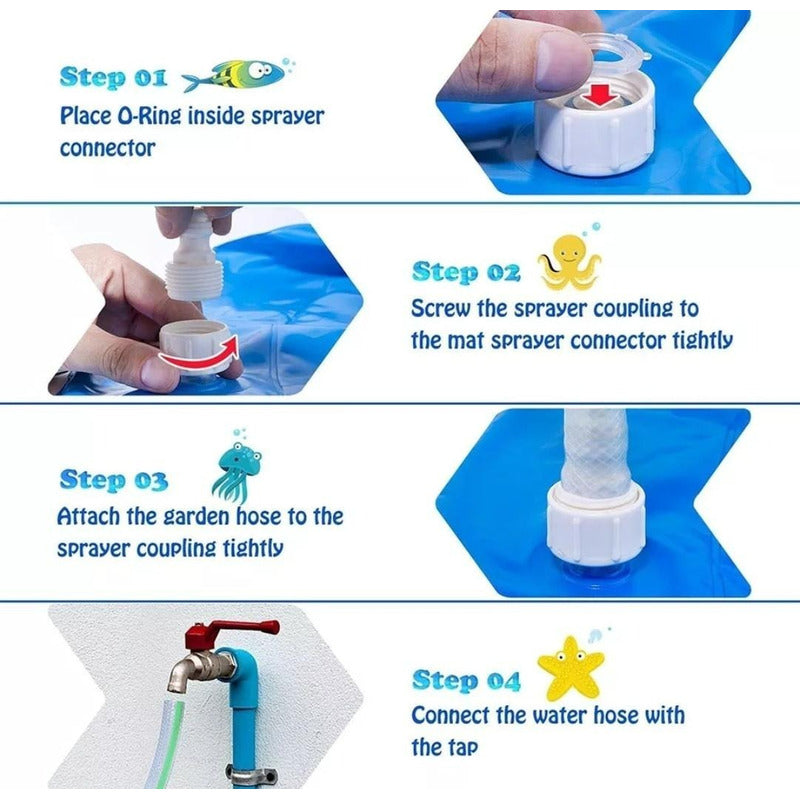 Step 01
Place O-Ring inside sprayer connector

Step 02
Screw the sprayer coupling to the mat sprayer connector tightly

Step 03
Attach the garden hose to the sprayer coupling tightly

Step 04
Connect the water hose with the tap